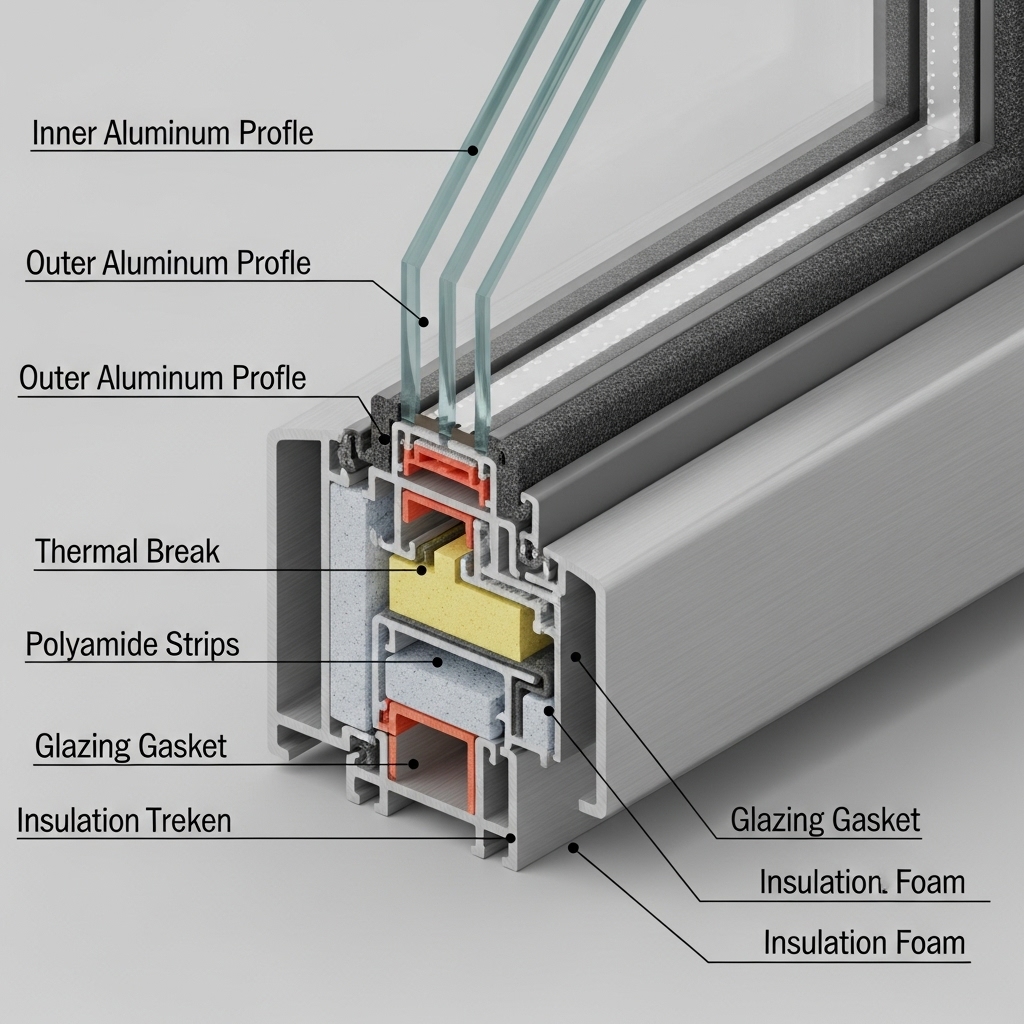 Inner Aluminum Profle

Outer Aluminum Profle

Outer Aluminum Profle

Thermal Break

Polyamide Strips

Glazing Gasket

Insulation Treken

Glazing Gasket

Insulation. Foam

Insulation Foam